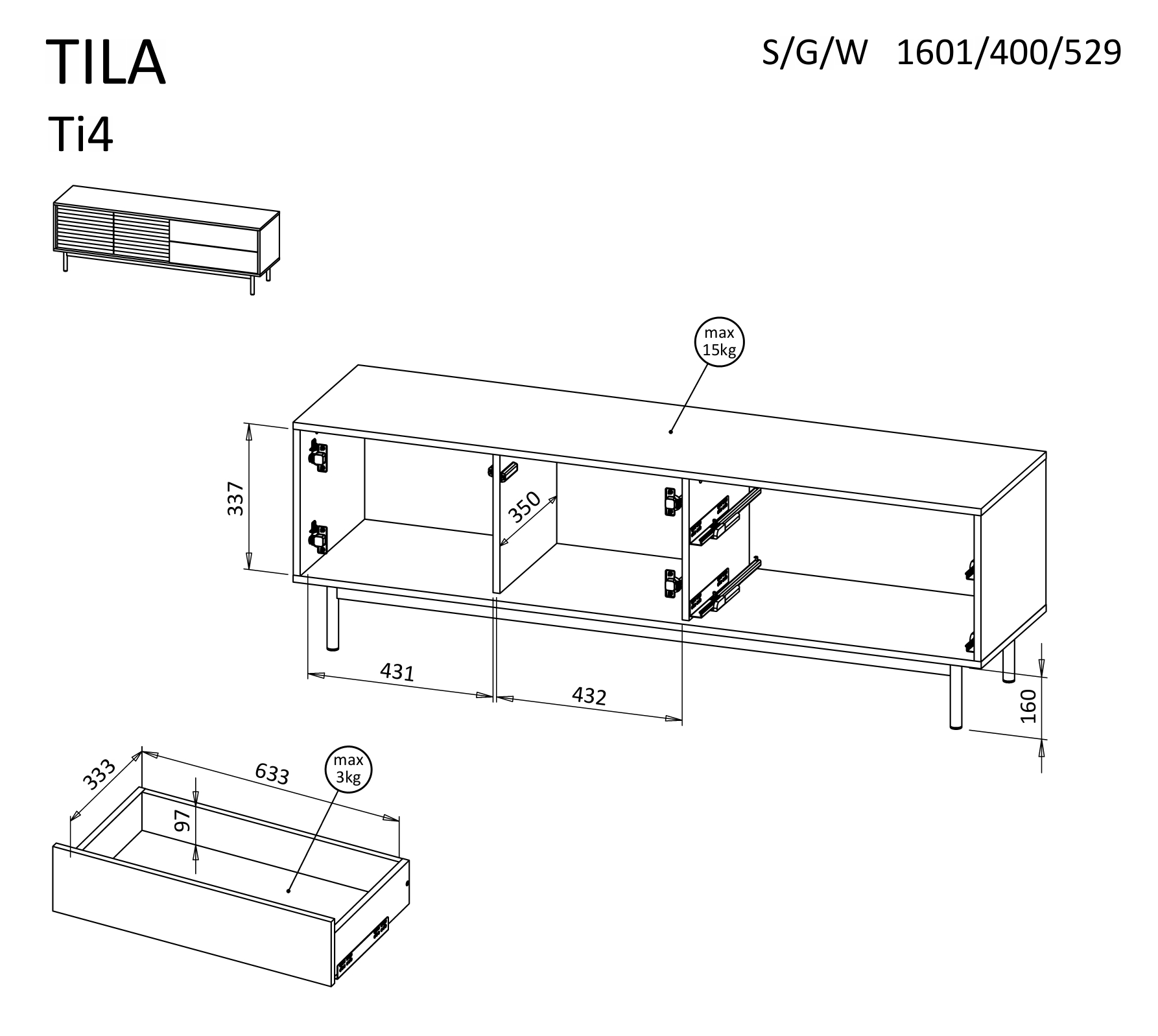 TILA

S/G/W 1601/400/529

Ti4

max 15kg

337

350

431

432

160

333

633

max 3kg

97