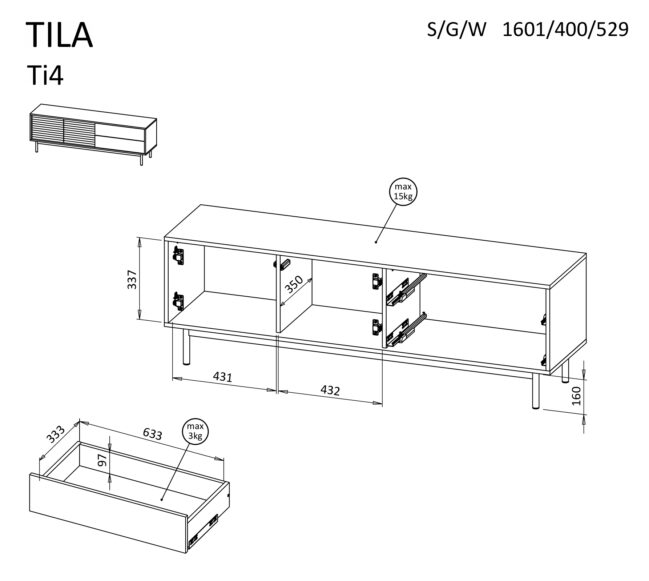 TILA

Ti4

S/G/W 1601/400/529

max 15kg

337

350

431

432

160

333

633

max 3kg

97