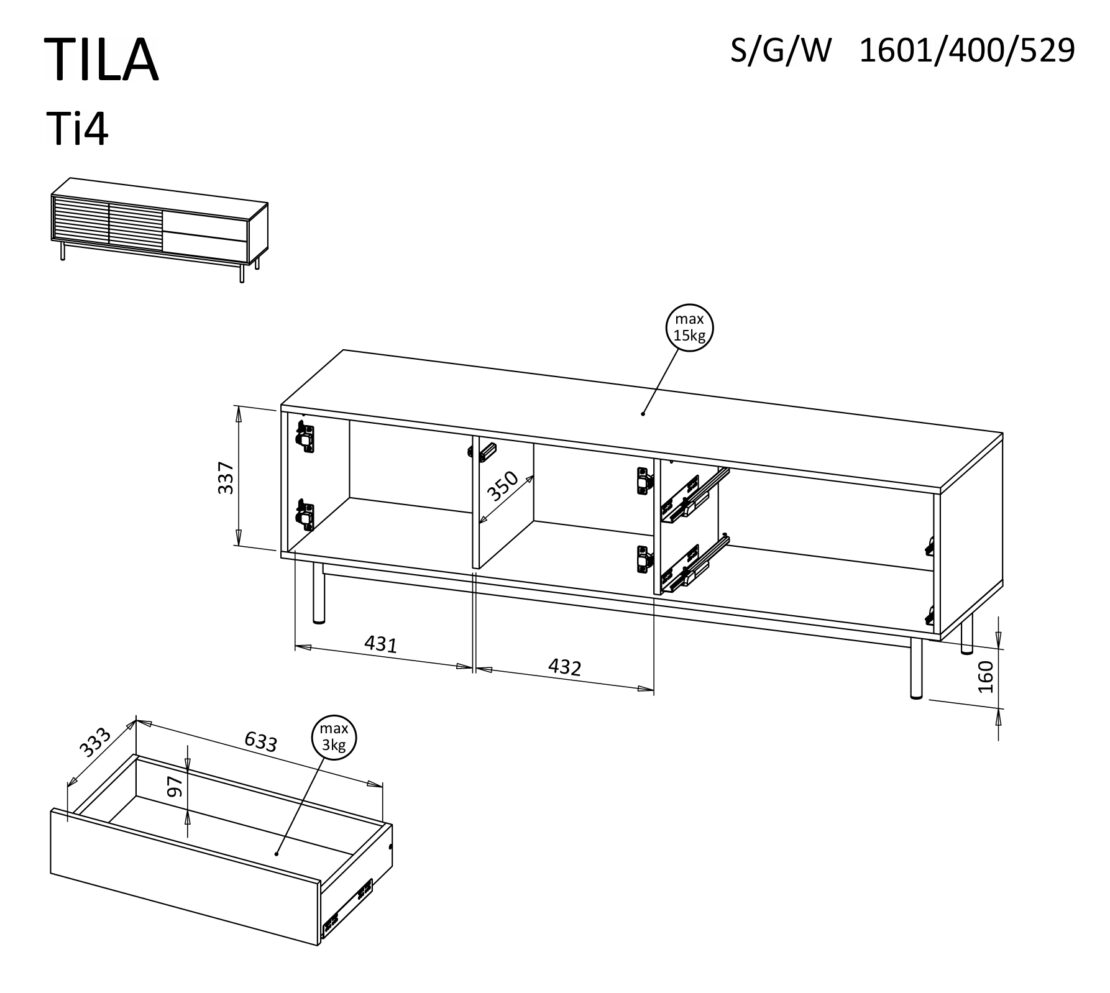 TILA
Ti4

S/G/W 1601/400/529

max
15kg

337

350

431

432

160

333

633

max
3kg

97